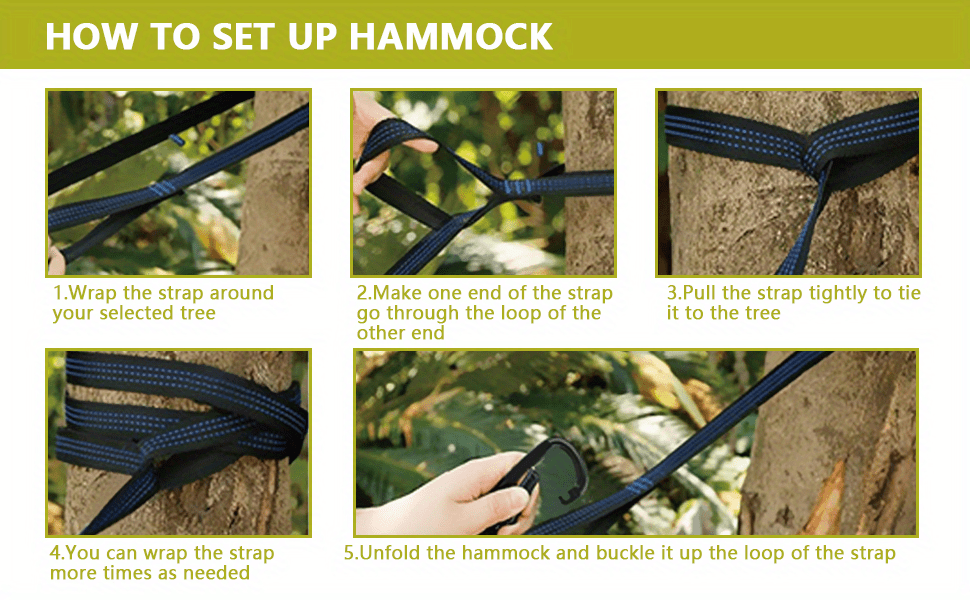 HOW TO SET UP HAMMOCK

1.Wrap the strap around your selected tree

2.Make one end of the strap go through the loop of the other end

3.Pull the strap tightly to tie it to the tree

4.You can wrap the strap more times as needed

5.Unfold the hammock and buckle it up the loop of the strap