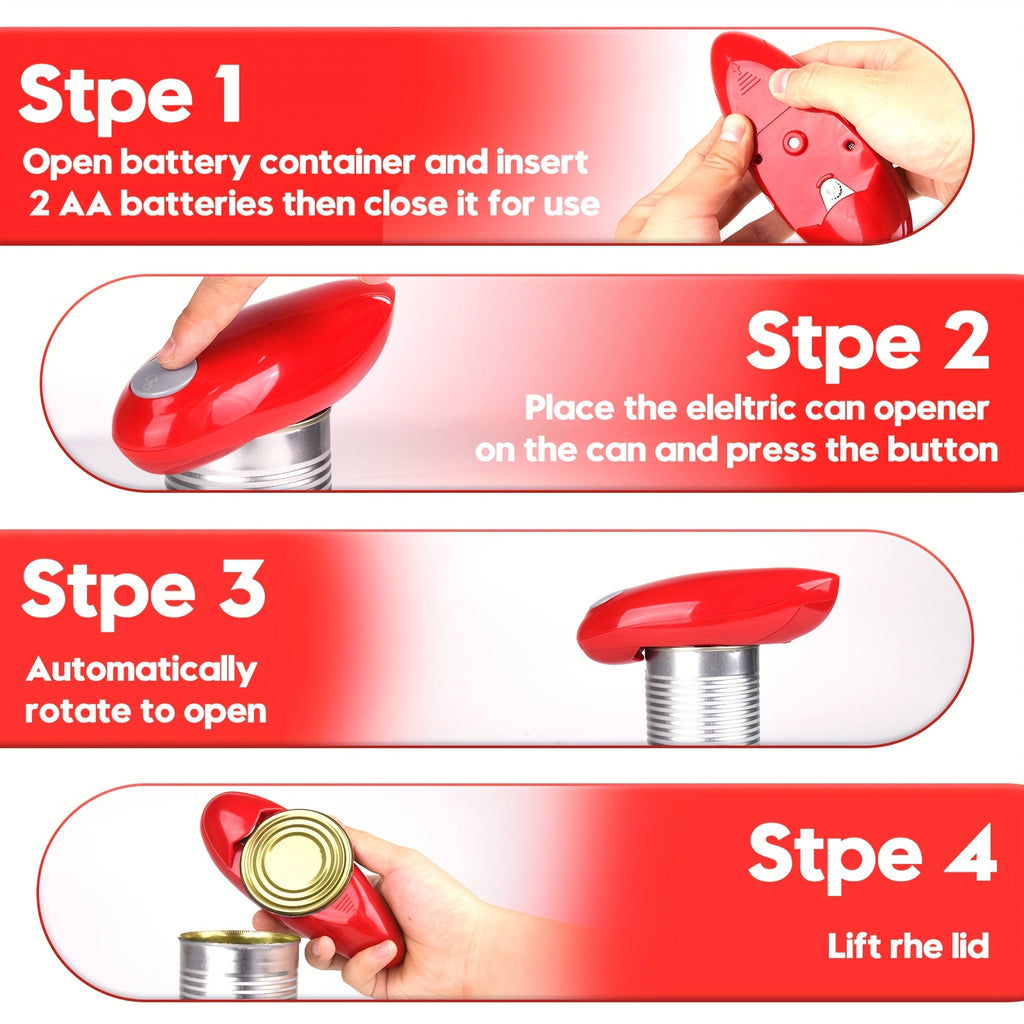 Stpe 1

Open battery container and insert 2 AA batteries then close it for use

Stpe 2

Place the eleltric can opener on the can and press the button

Stpe 3

Automatically rotate to open

Stpe 4

Lift rhe lid